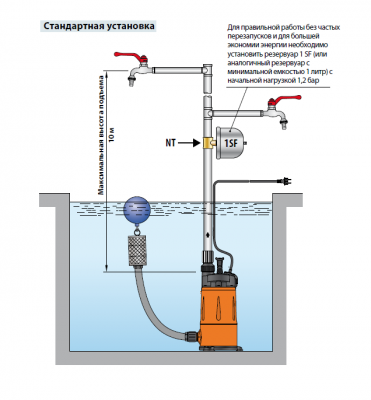 Стандартная установка

Для правильной работы без частых перезапусков и для большей экономии энергии необходимо установить резервуар 1 SF (или аналогичный резервуар с минимальной емкостью 1 литр) с начальной нагрузкой 1,2 бар

Максимальная высота подъема
10 м

NT

1SF