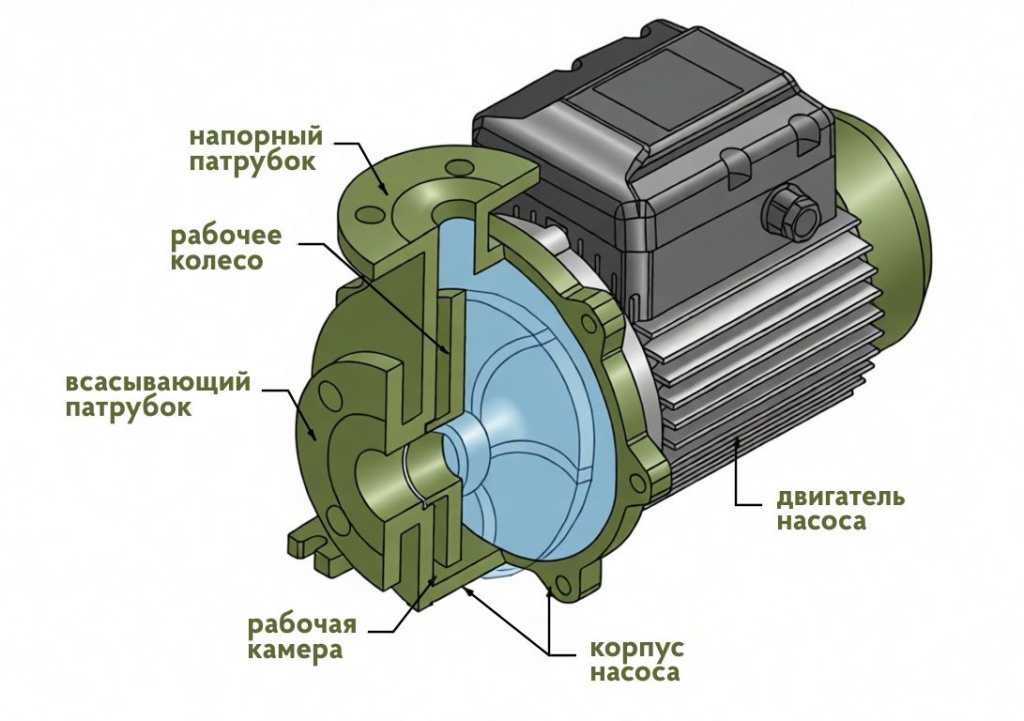 напорный патрубок

рабочее колесо

всасывающий патрубок

двигатель насоса

рабочая камера

корпус насоса