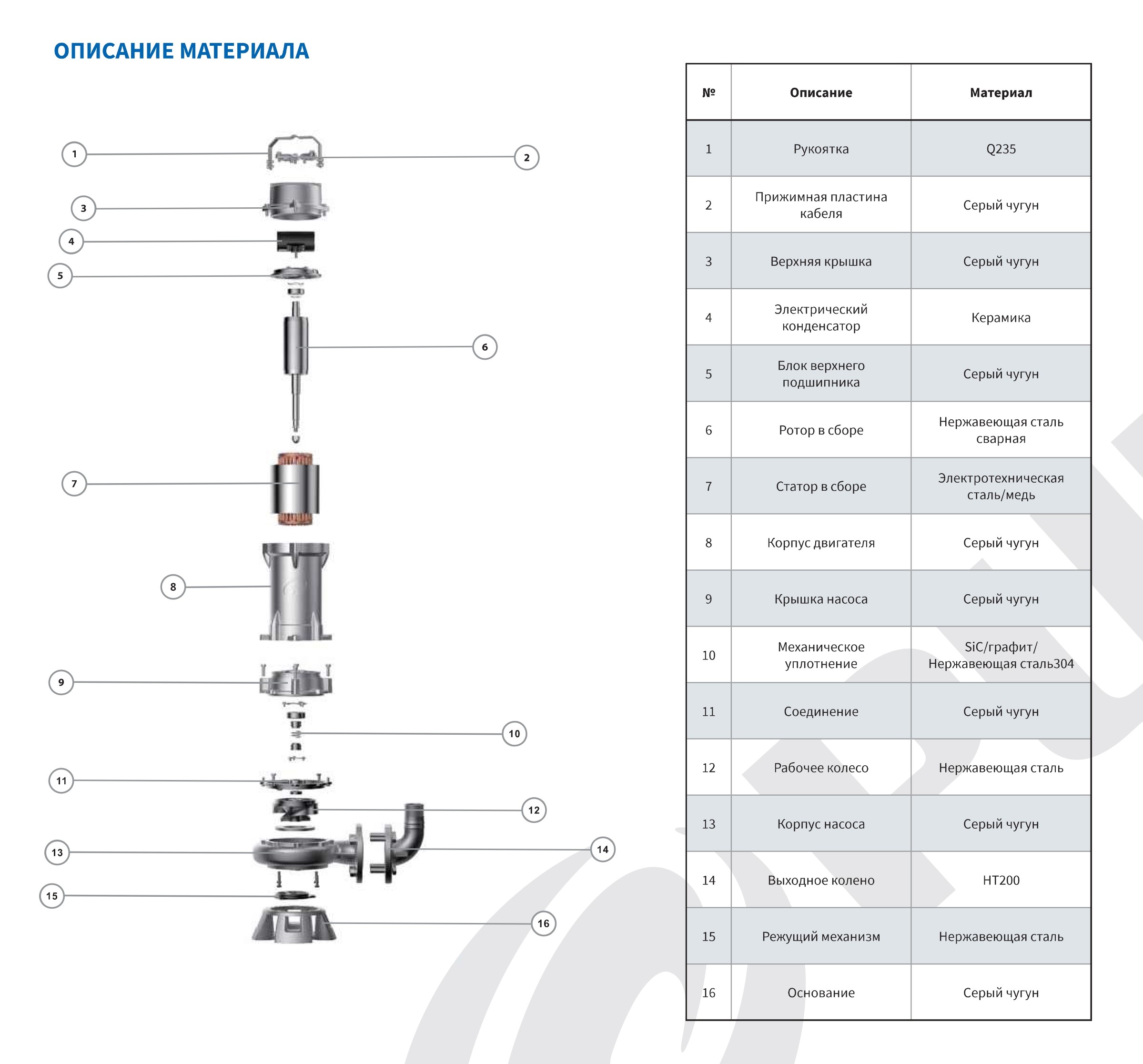 ОПИСАНИЕ МАТЕРИАЛА

1
2
3
4
5
6
7
8
9
10
11
12
13
14
15
16

| № | Описание | Материал |
|---|---|---|
| 1 | Рукоятка | Q235 |
| 2 | Прижимная пластина кабеля | Серый чугун |
| 3 | Верхняя крышка | Серый чугун |
| 4 | Электрический конденсатор | Керамика |
| 5 | Блок верхнего подшипника | Серый чугун |
| 6 | Ротор в сборе | Нержавеющая сталь сварная |
| 7 | Статор в сборе | Электротехническая сталь/медь |
| 8 | Корпус двигателя | Серый чугун |
| 9 | Крышка насоса | Серый чугун |
| 10 | Механическое уплотнение | SiC/графит/ Нержавеющая сталь304 |
| 11 | Соединение | Серый чугун |
| 12 | Рабочее колесо | Нержавеющая сталь |
| 13 | Корпус насоса | Серый чугун |
| 14 | Выходное колено | HT200 |
| 15 | Режущий механизм | Нержавеющая сталь |
| 16 | Основание | Серый чугун |