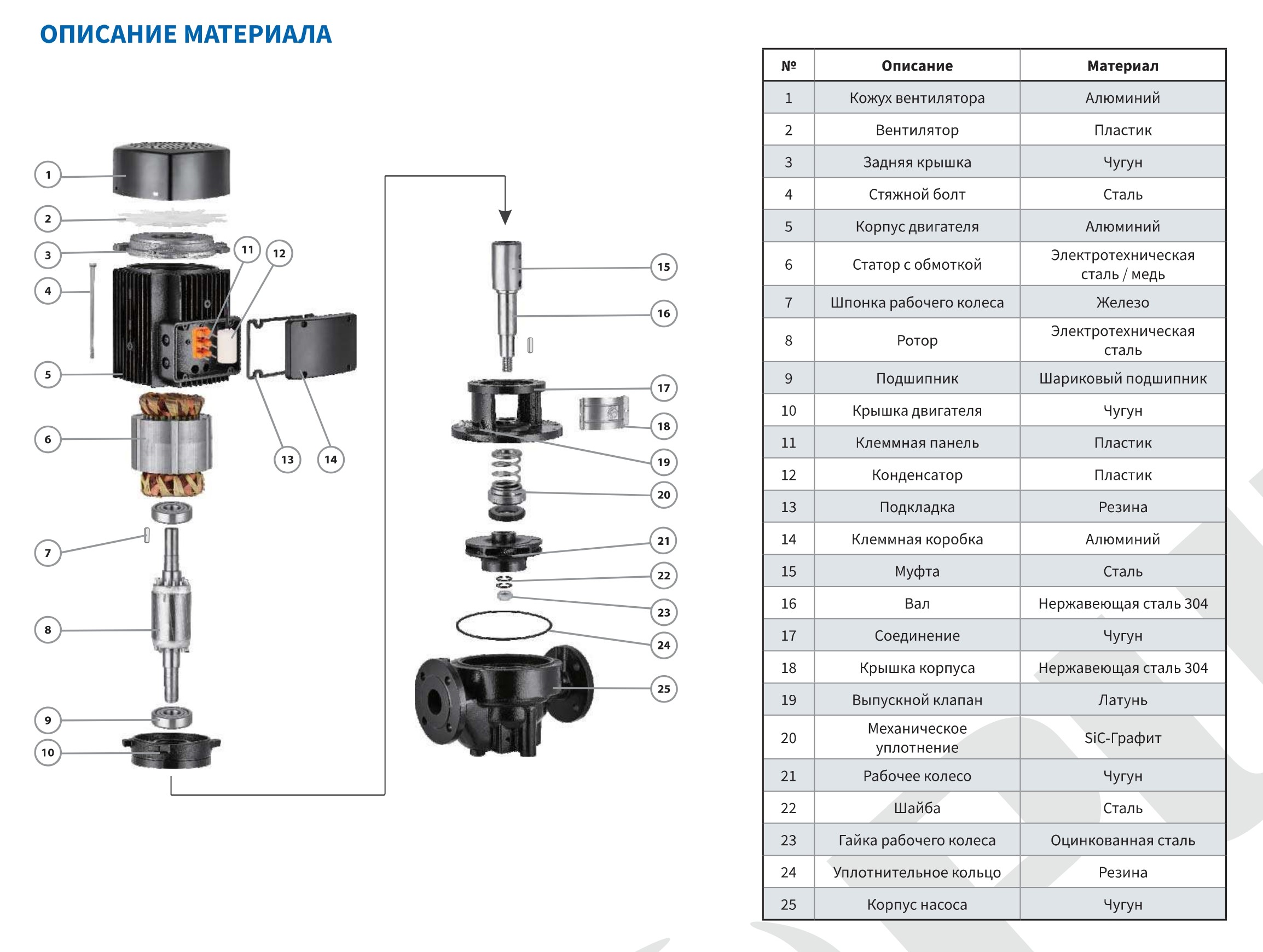 ОПИСАНИЕ МАТЕРИАЛА

1
2
3
4
5
6
7
8
9
10
11
12
13
14
15
16
17
18
19
20
21
22
23
24
25

| № | Описание | Материал |
|---|---|---|
| 1 | Кожух вентилятора | Алюминий |
| 2 | Вентилятор | Пластик |
| 3 | Задняя крышка | Чугун |
| 4 | Стяжной болт | Сталь |
| 5 | Корпус двигателя | Алюминий |
| 6 | Статор с обмоткой | Электротехническая сталь / медь |
| 7 | Шпонка рабочего колеса | Железо |
| 8 | Ротор | Электротехническая сталь |
| 9 | Подшипник | Шариковый подшипник |
| 10 | Крышка двигателя | Чугун |
| 11 | Клеммная панель | Пластик |
| 12 | Конденсатор | Пластик |
| 13 | Подкладка | Резина |
| 14 | Клеммная коробка | Алюминий |
| 15 | Муфта | Сталь |
| 16 | Вал | Нержавеющая сталь 304 |
| 17 | Соединение | Чугун |
| 18 | Крышка корпуса | Нержавеющая сталь 304 |
| 19 | Выпускной клапан | Латунь |
| 20 | Механическое уплотнение | SiC-Графит |
| 21 | Рабочее колесо | Чугун |
| 22 | Шайба | Сталь |
| 23 | Гайка рабочего колеса | Оцинкованная сталь |
| 24 | Уплотнительное кольцо | Резина |
| 25 | Корпус насоса | Чугун |